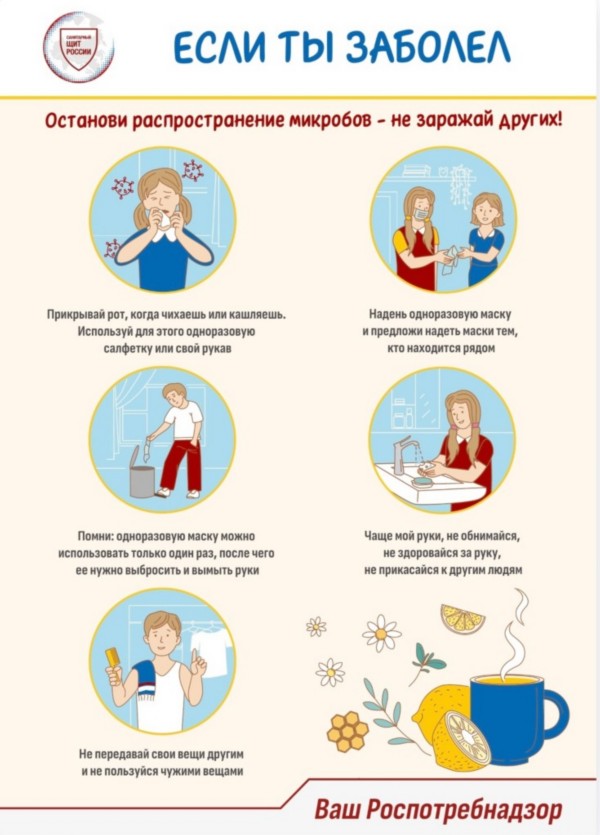 САНИТАРНЫЙ ЩИТ РОССИИ

ЕСЛИ ТЫ ЗАБОЛЕЛ

Останови распространение микробов - не заражай других!

Прикрывай рот, когда чихаешь или кашляешь. Используй для этого одноразовую салфетку или свой рукав

Надень одноразовую маску и предложи надеть маски тем, кто находится рядом

Помни: одноразовую маску можно использовать только один раз, после чего ее нужно выбросить и вымыть руки

Чаще мой руки, не обнимайся, не здоровайся за руку, не прикасайся к другим людям

Не передавай свои вещи другим и не пользуйся чужими вещами

Ваш Роспотребнадзор