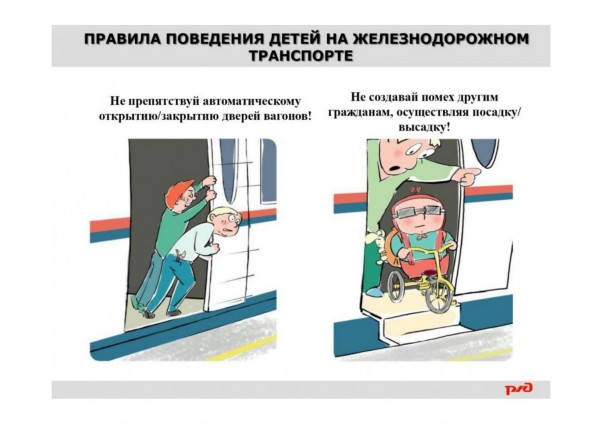 ПРАВИЛА ПОВЕДЕНИЯ ДЕТЕЙ НА ЖЕЛЕЗНОДОРОЖНОМ ТРАНСПОРТЕ

Не препятствуй автоматическому открытию/закрытию дверей вагонов!

Не создавай помех другим гражданам, осуществляя посадку/высадку!

РЖД